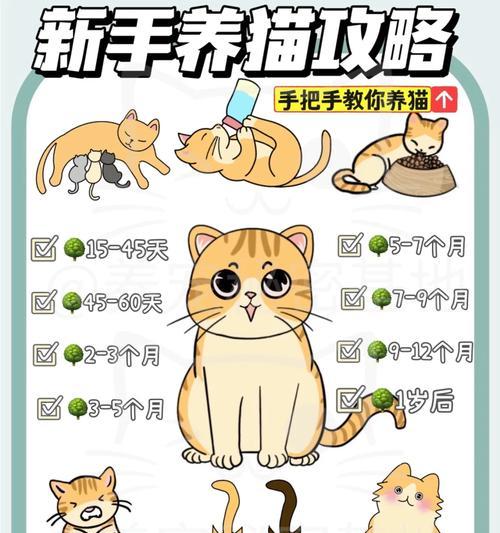 新手养猫攻略

手把手教你养猫↑

15-45天

45-60天

2-3个月

3-5个月

5-7个月

7-9个月

9-12个月

1岁后