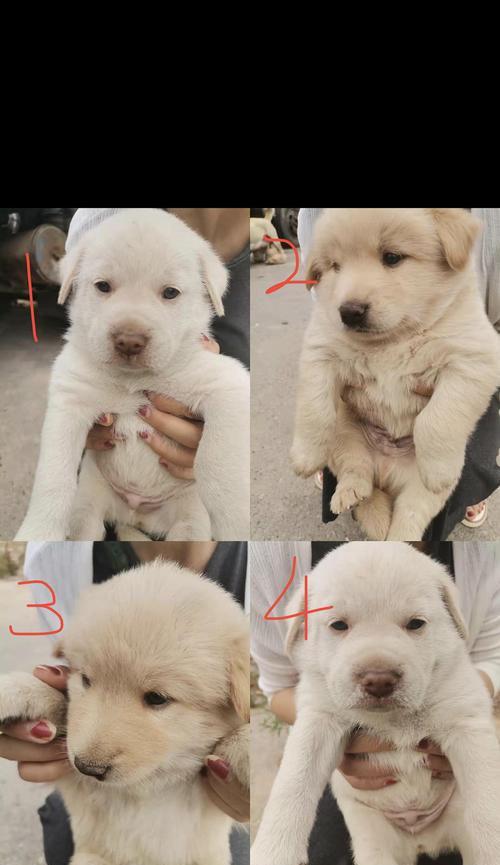 1

2

3

4