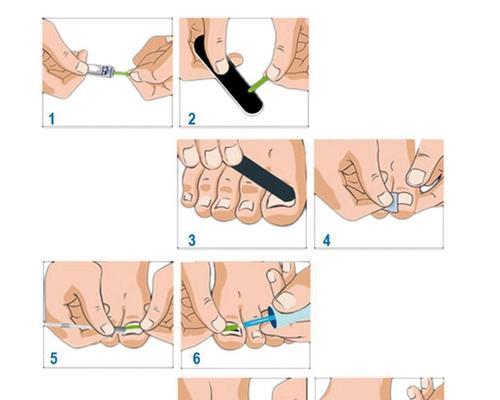 1

2

3

4

5

6