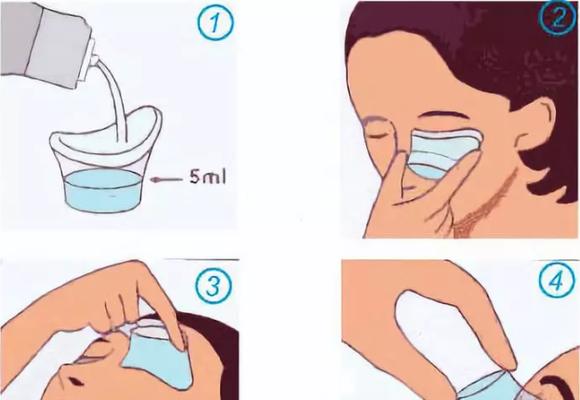 1

5ml

2

3

4