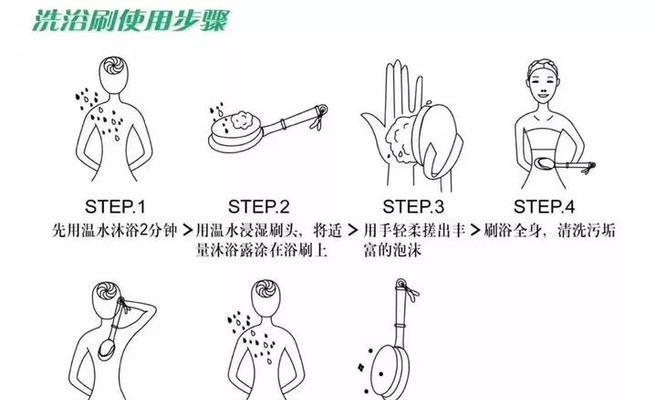 洗浴刷使用步骤

STEP.1
先用温水沐浴2分钟

>

STEP.2
用温水浸湿刷头，将适量沐浴露涂在浴刷上

>

STEP.3
用手轻柔搓出丰富的泡沫

>

STEP.4
刷浴全身，清洗污垢