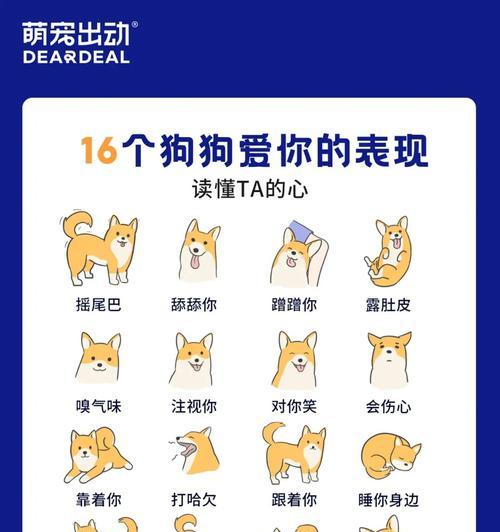 萌宠出动®
DEARDEAL

16个狗狗爱你的表现
读懂TA的心

摇尾巴
舔舔你
蹭蹭你
露肚皮

嗅气味
注视你
对你笑
会伤心

靠着你
打哈欠
跟着你
睡你身边